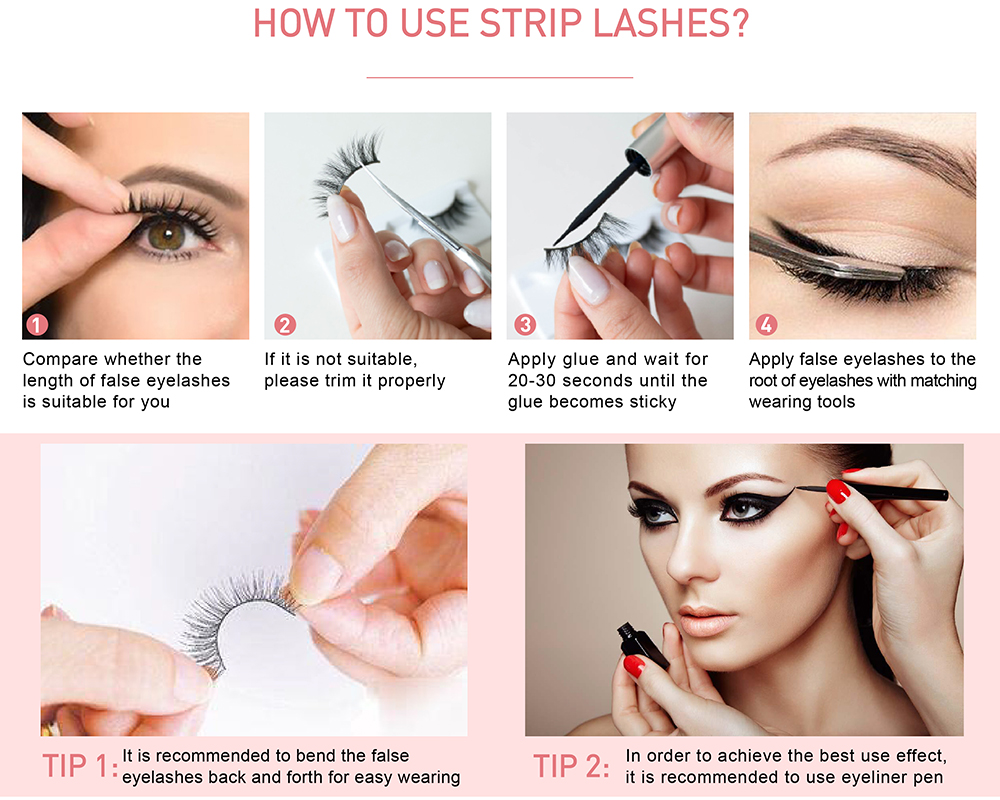 HOW TO USE STRIP LASHES?

1
Compare whether the length of false eyelashes is suitable for you

2
If it is not suitable, please trim it properly

3
Apply glue and wait for 20-30 seconds until the glue becomes sticky

4
Apply false eyelashes to the root of eyelashes with matching wearing tools

TIP 1: It is recommended to bend the false eyelashes back and forth for easy wearing

TIP 2: In order to achieve the best use effect, it is recommended to use eyeliner pen