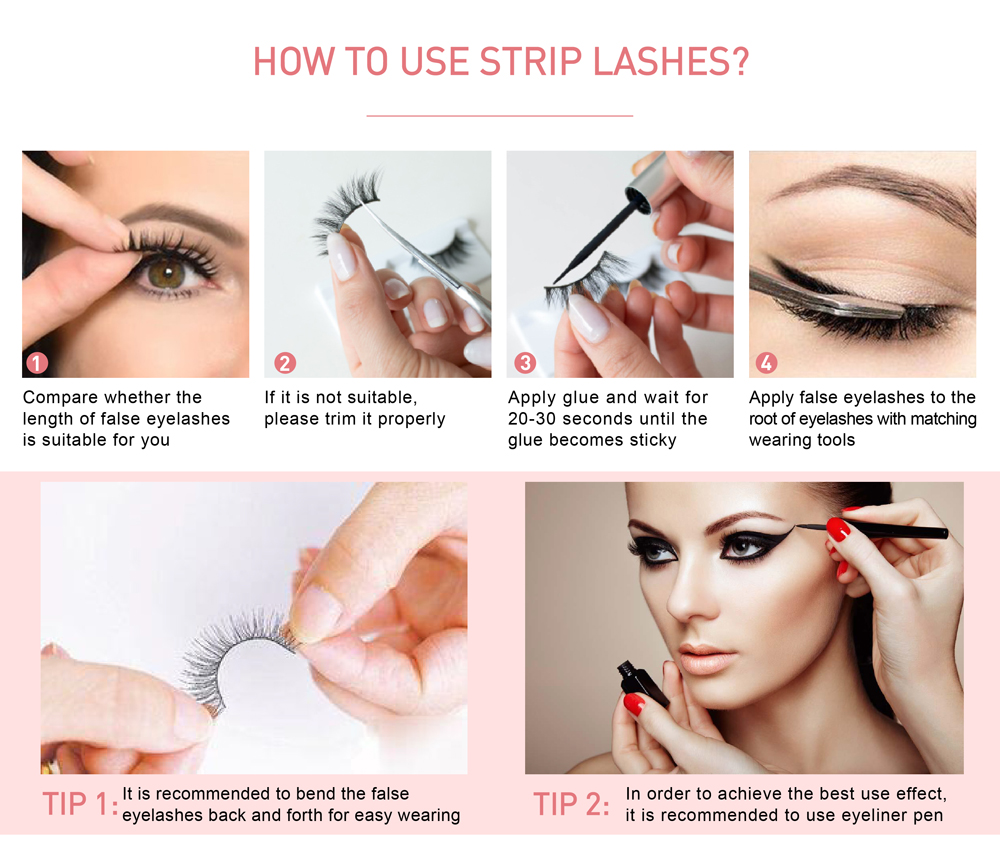 HOW TO USE STRIP LASHES?

1
Compare whether the length of false eyelashes is suitable for you

2
If it is not suitable, please trim it properly

3
Apply glue and wait for 20-30 seconds until the glue becomes sticky

4
Apply false eyelashes to the root of eyelashes with matching wearing tools

TIP 1: It is recommended to bend the false eyelashes back and forth for easy wearing

TIP 2: In order to achieve the best use effect, it is recommended to use eyeliner pen