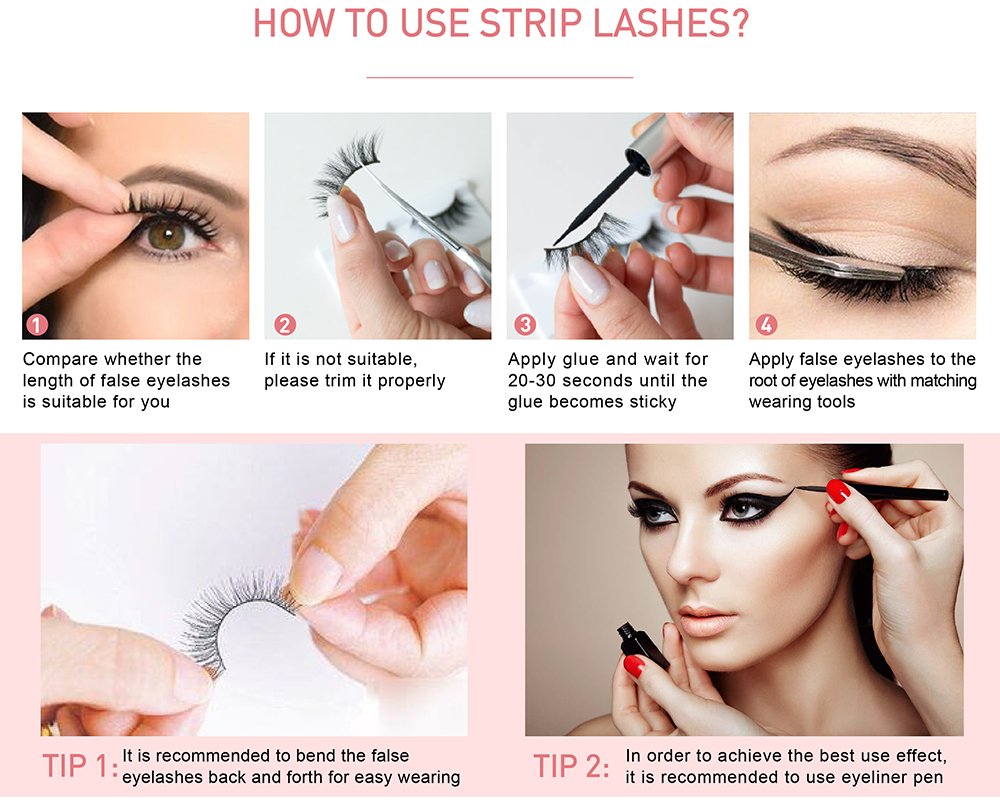 HOW TO USE STRIP LASHES?

1
Compare whether the length of false eyelashes is suitable for you

2
If it is not suitable, please trim it properly

3
Apply glue and wait for 20-30 seconds until the glue becomes sticky

4
Apply false eyelashes to the root of eyelashes with matching wearing tools

TIP 1: It is recommended to bend the false eyelashes back and forth for easy wearing

TIP 2: In order to achieve the best use effect, it is recommended to use eyeliner pen