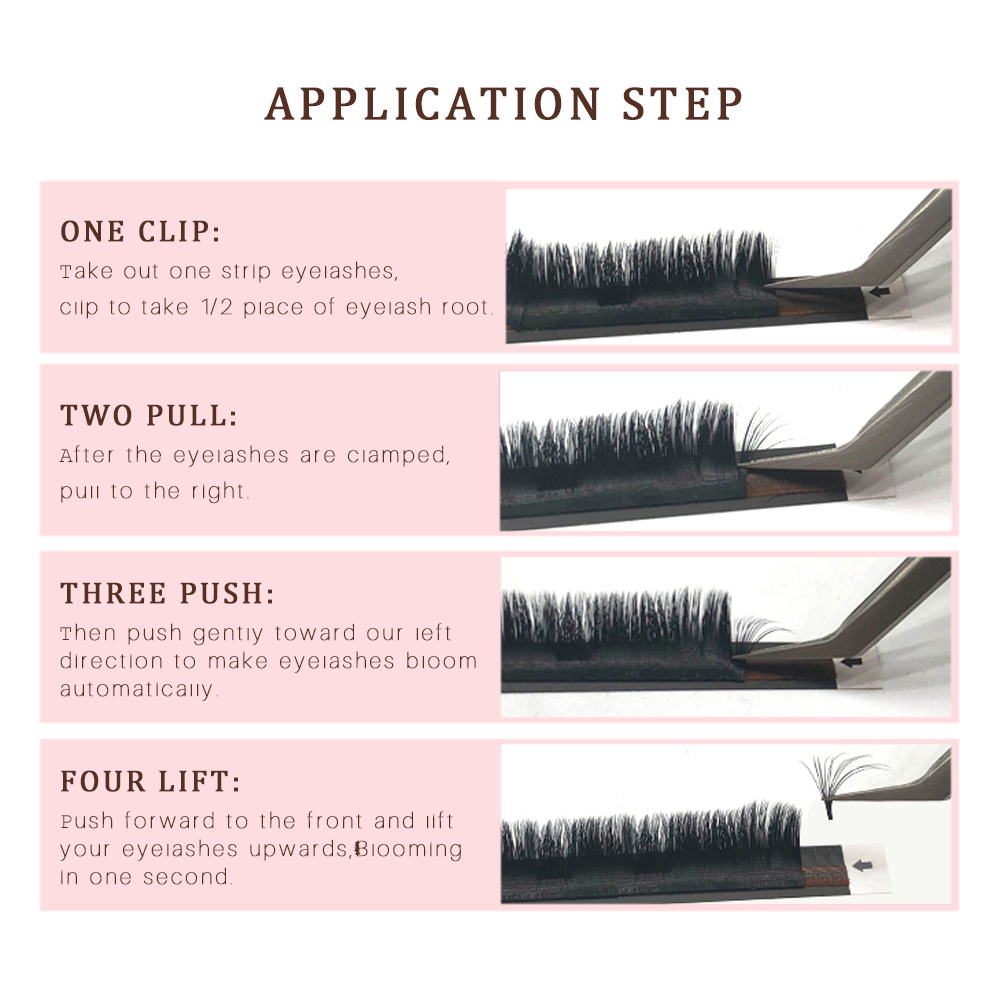 APPLICATION STEP

ONE CLIP:
Take out one strip eyelashes, clip to take 1/2 place of eyelash root.

TWO PULL:
After the eyelashes are clamped, pull to the right.

THREE PUSH:
Then push gently toward our left direction to make eyelashes bloom automatically.

FOUR LIFT:
Push forward to the front and lift your eyelashes upwards,Blooming in one second.