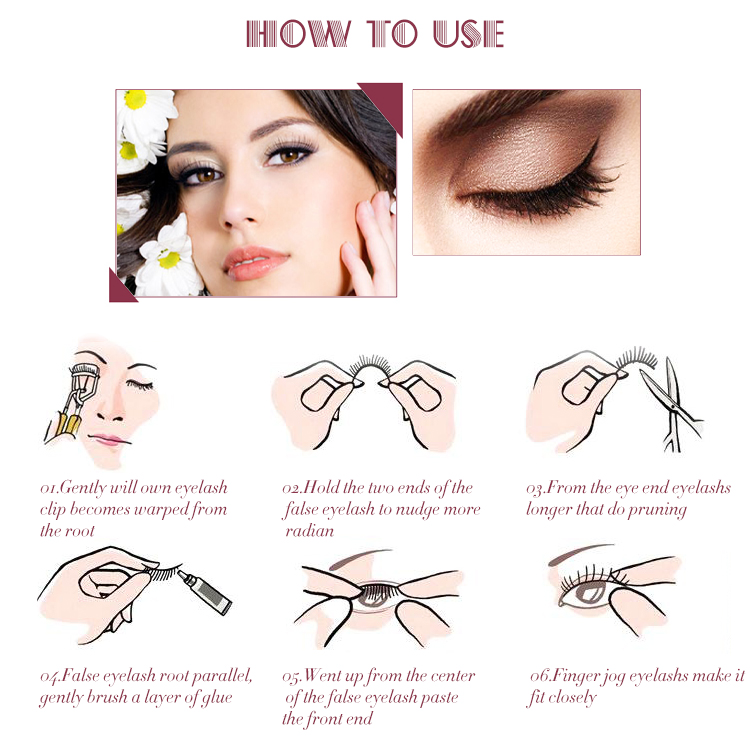 HOW TO USE

01.Gently will own eyelash clip becomes warped from the root

02.Hold the two ends of the false eyelash to nudge more radian

03.From the eye end eyelashs longer that do pruning

04.False eyelash root parallel, gently brush a layer of glue

05.Went up from the center of the false eyelash paste the front end

06.Finger jog eyelashs make it fit closely