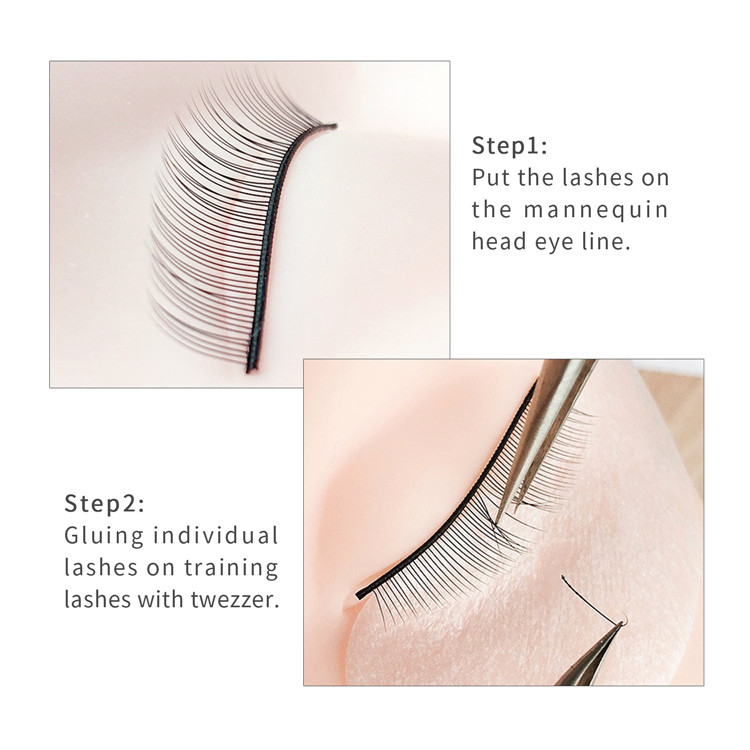 Step1:
Put the lashes on the mannequin head eye line.

Step2:
Gluing individual lashes on training lashes with twezzer.