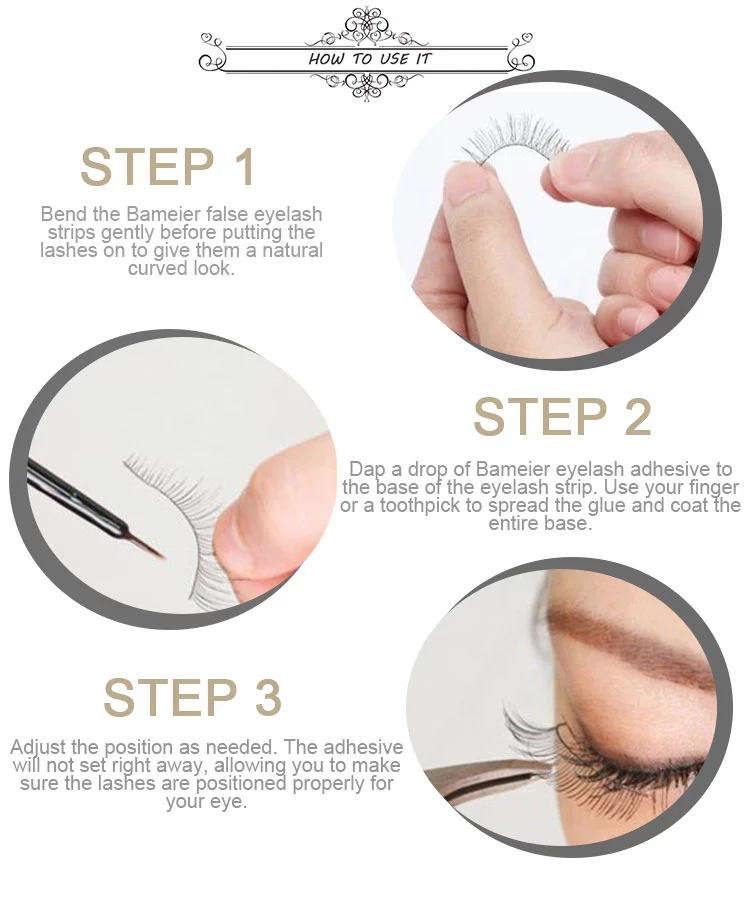 HOW TO USE IT

STEP 1

Bend the Bameier false eyelash strips gently before putting the lashes on to give them a natural curved look.

STEP 2

Dap a drop of Bameier eyelash adhesive to the base of the eyelash strip. Use your finger or a toothpick to spread the glue and coat the entire base.

STEP 3

Adjust the position as needed. The adhesive will not set right away, allowing you to make sure the lashes are positioned properly for your eye.