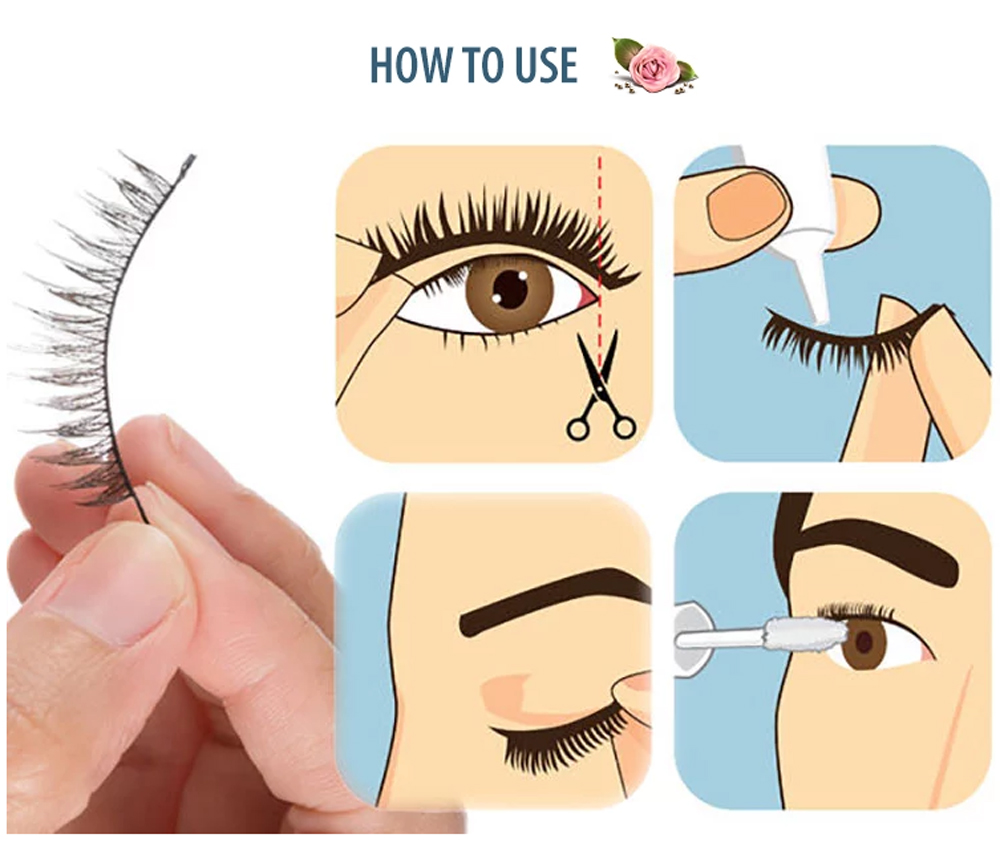 HOW TO USE