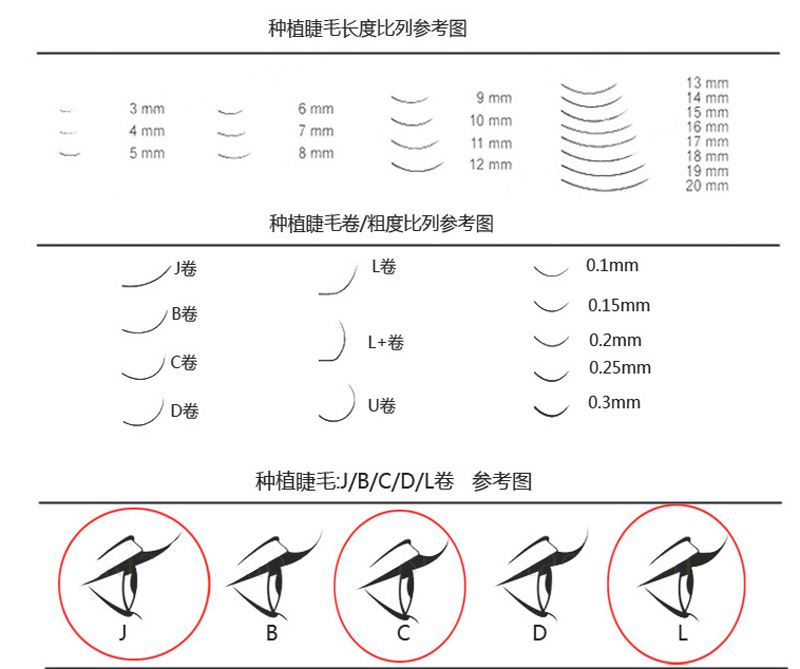 种植睫毛长度比列参考图

3 mm
4 mm
5 mm

6 mm
7 mm
8 mm

9 mm
10 mm
11 mm
12 mm

13 mm
14 mm
15 mm
16 mm
17 mm
18 mm
19 mm
20 mm

种植睫毛卷/粗度比列参考图

J卷
B卷
C卷
D卷

L卷
L+卷
U卷

0.1mm
0.15mm
0.2mm
0.25mm
0.3mm

种植睫毛:J/B/C/D/L卷 参考图

J
B
C
D
L