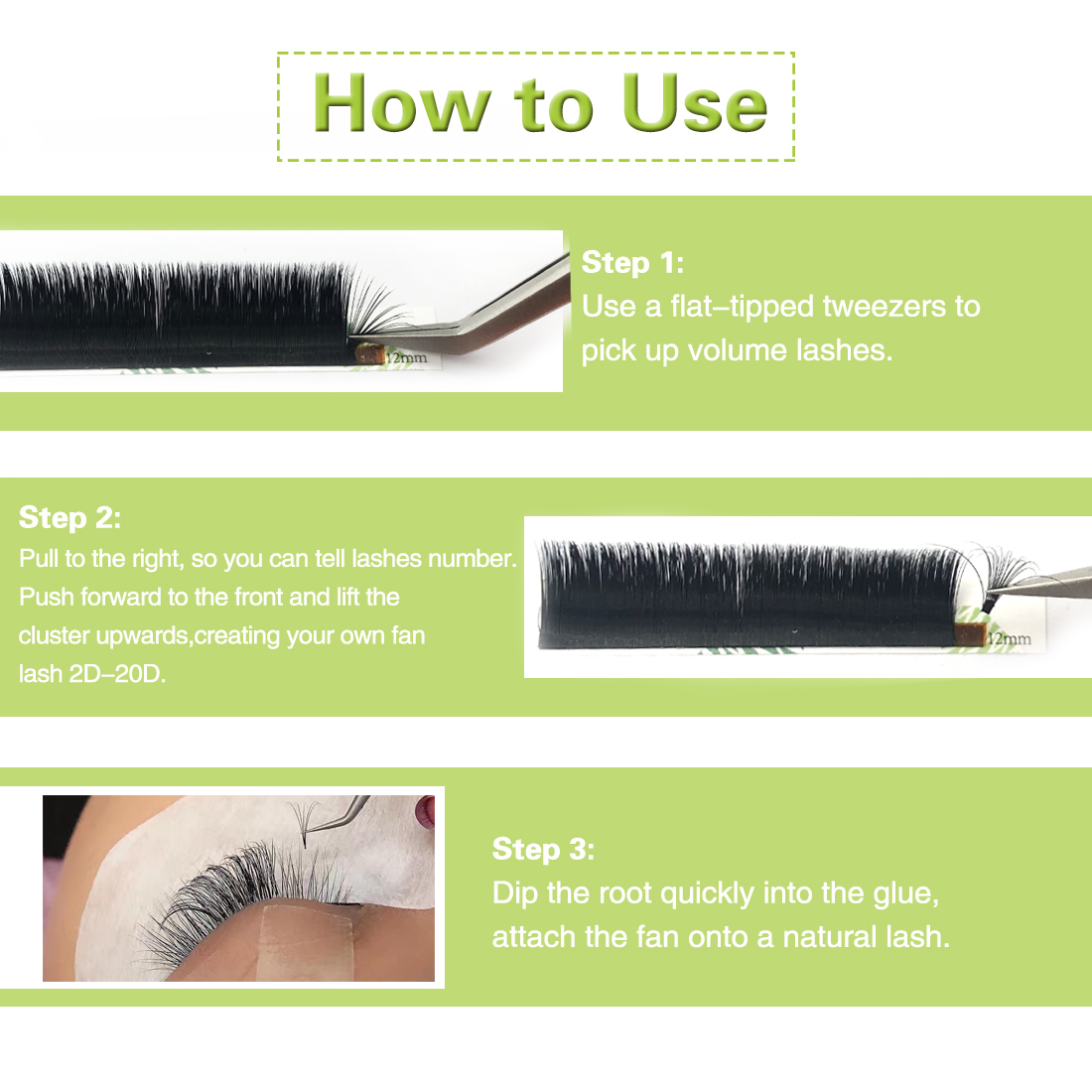 How to Use

12mm

Step 1:
Use a flat–tipped tweezers to pick up volume lashes.

Step 2:
Pull to the right, so you can tell lashes number. Push forward to the front and lift the cluster upwards,creating your own fan lash 2D–20D.

12mm

Step 3:
Dip the root quickly into the glue, attach the fan onto a natural lash.