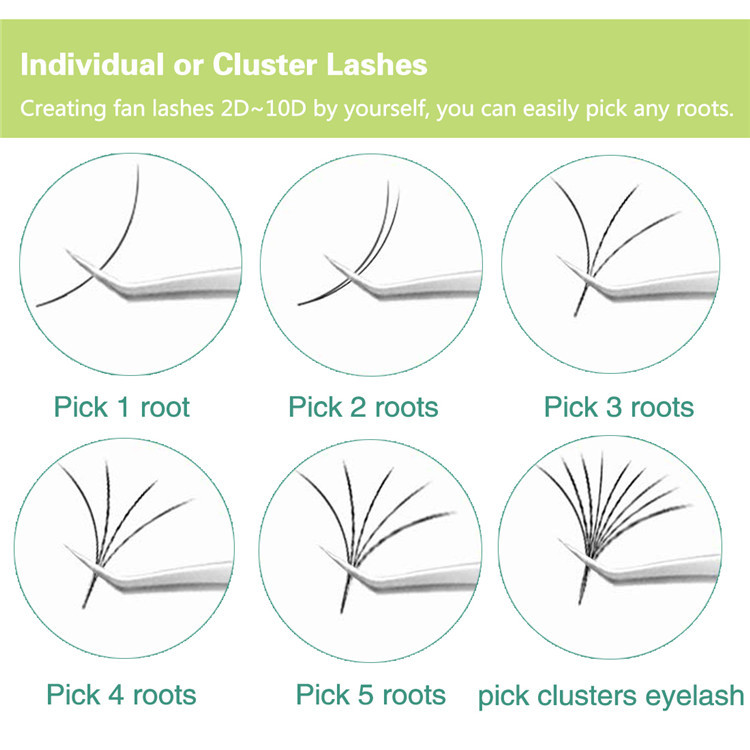 Individual or Cluster Lashes

Creating fan lashes 2D~10D by yourself, you can easily pick any roots.

Pick 1 root

Pick 2 roots

Pick 3 roots

Pick 4 roots

Pick 5 roots

pick clusters eyelash