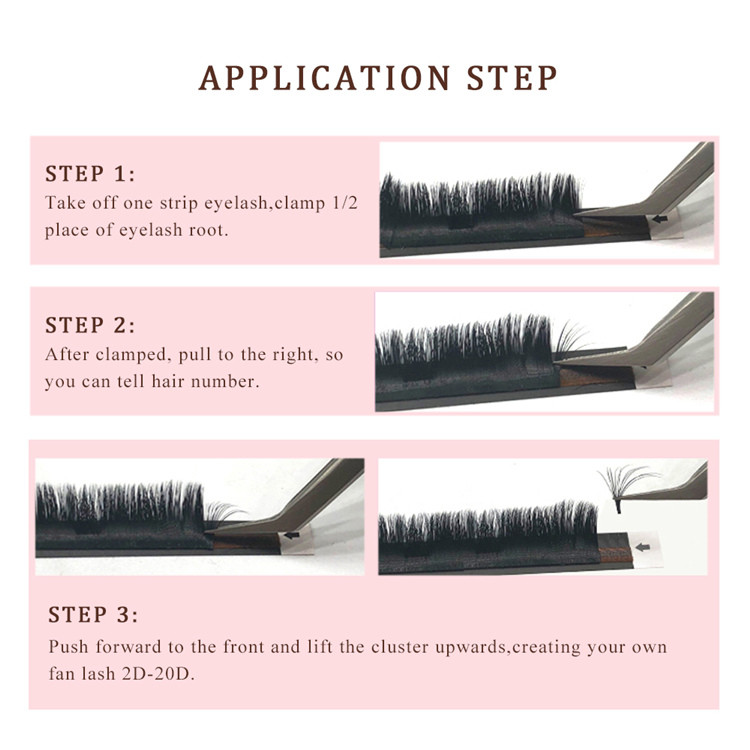 APPLICATION STEP

STEP 1:
Take off one strip eyelash,clamp 1/2 place of eyelash root.

STEP 2:
After clamped, pull to the right, so you can tell hair number.

STEP 3:
Push forward to the front and lift the cluster upwards,creating your own fan lash 2D-20D.